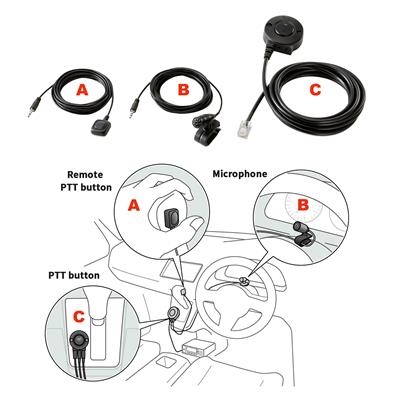 A

B

C

Remote PTT button

A

Microphone

B

PTT button

C